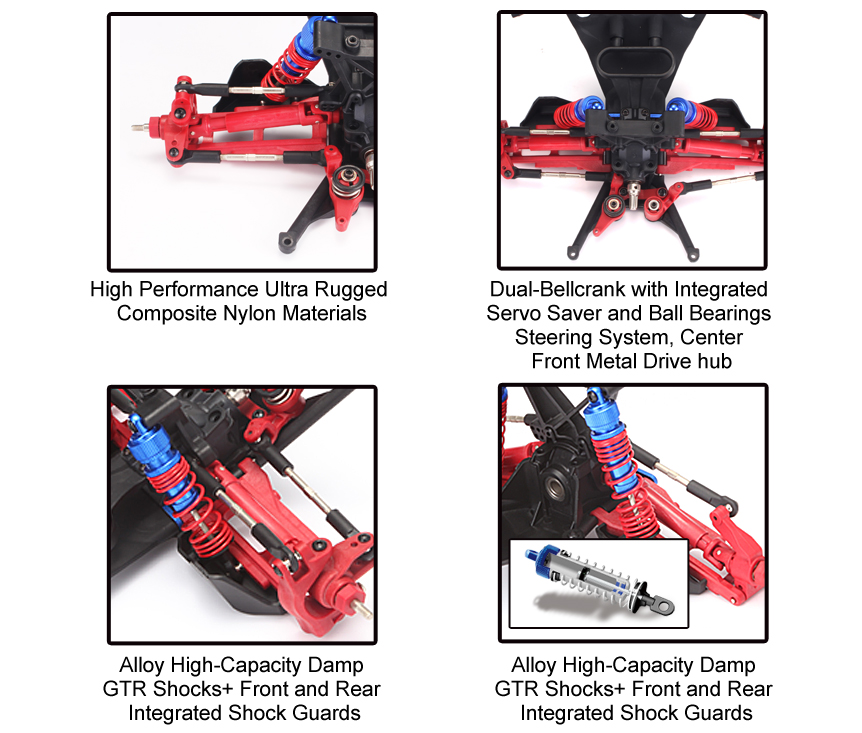 High Performance Ultra Rugged Composite Nylon Materials

Dual-Bellcrank with Integrated Servo Saver and Ball Bearings Steering System, Center Front Metal Drive hub

Alloy High-Capacity Damp GTR Shocks+ Front and Rear Integrated Shock Guards

Alloy High-Capacity Damp GTR Shocks+ Front and Rear Integrated Shock Guards